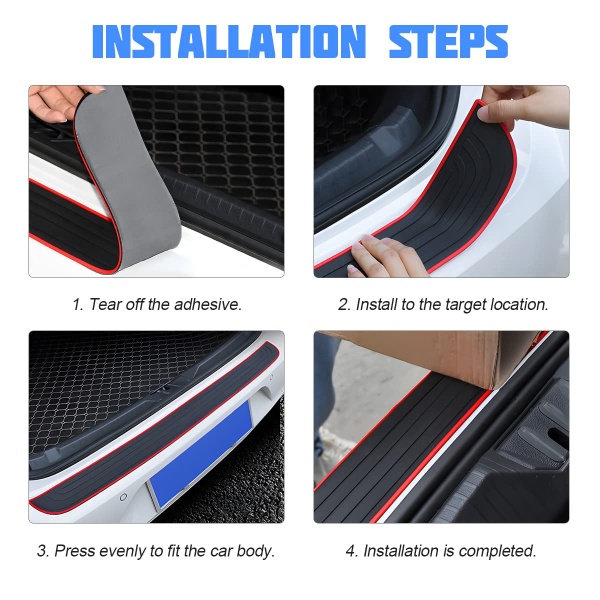 INSTALLATION STEPS

1. Tear off the adhesive.

2. Install to the target location.

3. Press evenly to fit the car body.

4. Installation is completed.